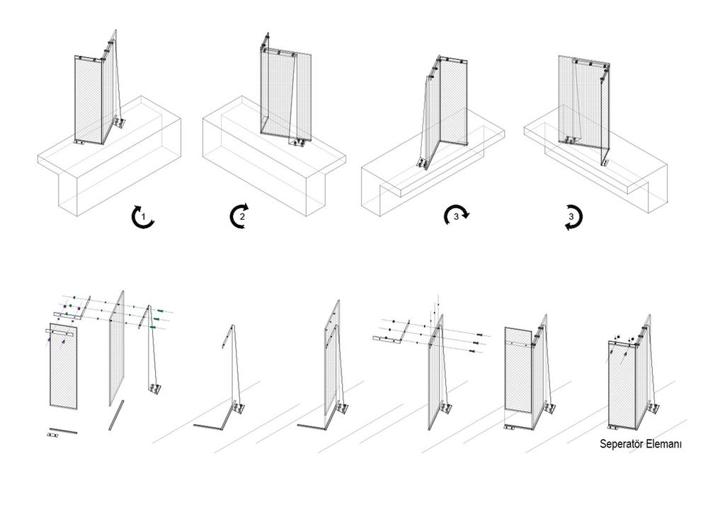 1

2

3

3

Seperatör Elemanı